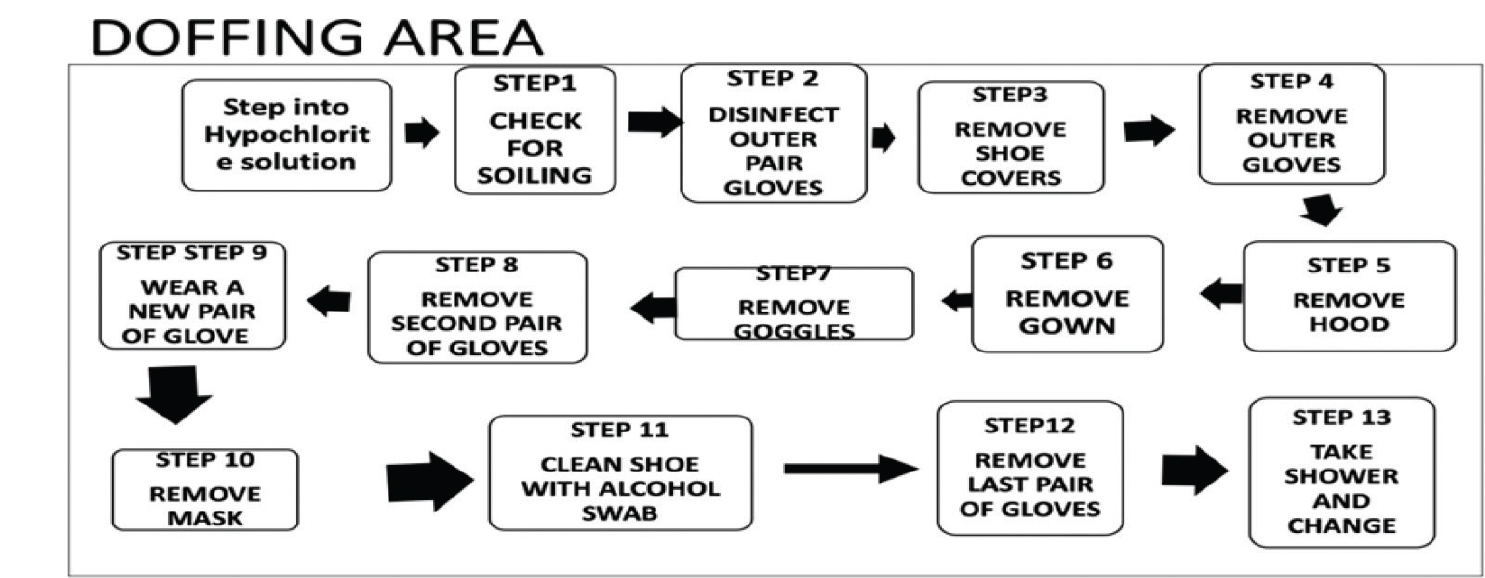 DOFFING AREA

Step into Hypochlorite solution

STEP1
CHECK FOR SOILING

STEP 2
DISINFECT OUTER PAIR GLOVES

STEP3
REMOVE SHOE COVERS

STEP 4
REMOVE OUTER GLOVES

STEP 5
REMOVE HOOD

STEP 6
REMOVE GOWN

STEP7
REMOVE GOGGLES

STEP 8
REMOVE SECOND PAIR OF GLOVES

STEP STEP 9
WEAR A NEW PAIR OF GLOVE

STEP 10
REMOVE MASK

STEP 11
CLEAN SHOE WITH ALCOHOL SWAB

STEP12
REMOVE LAST PAIR OF GLOVES

STEP 13
TAKE SHOWER AND CHANGE